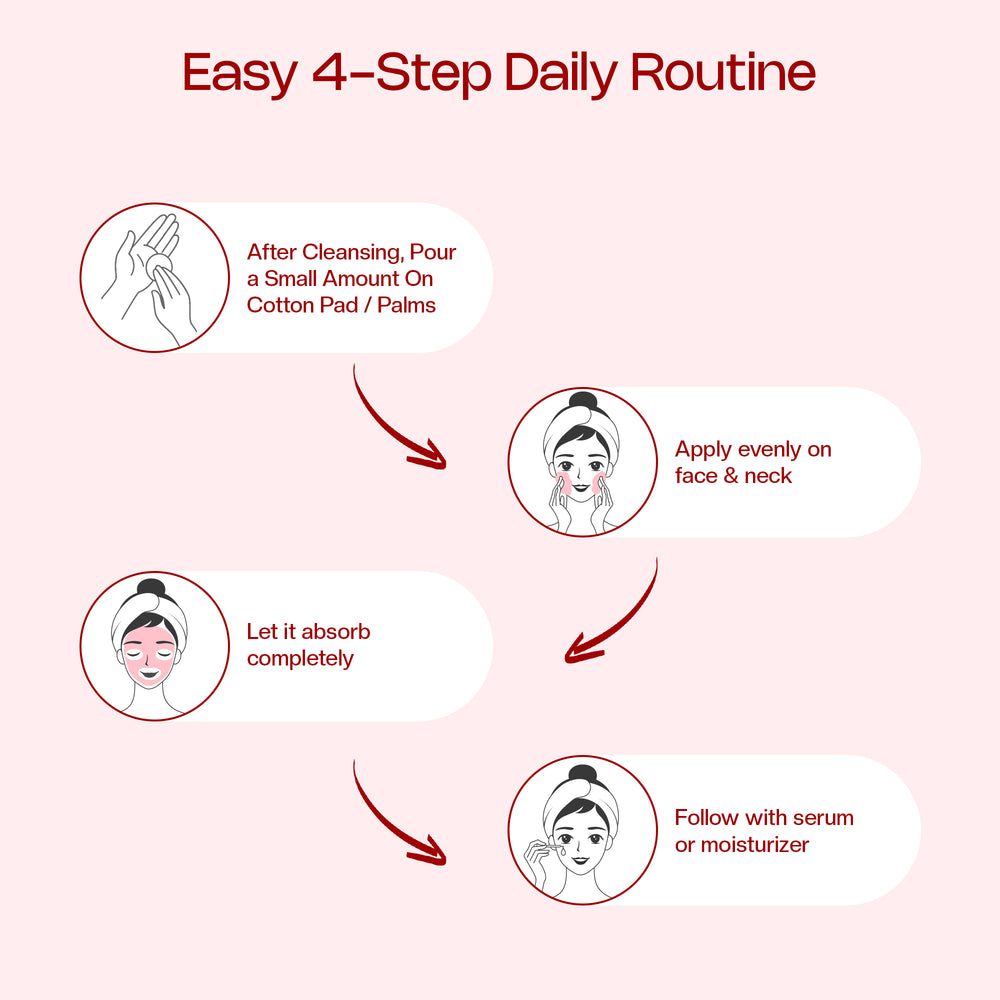 Easy 4-Step Daily Routine

After Cleansing, Pour a Small Amount On Cotton Pad / Palms

Apply evenly on face & neck

Let it absorb completely

Follow with serum or moisturizer